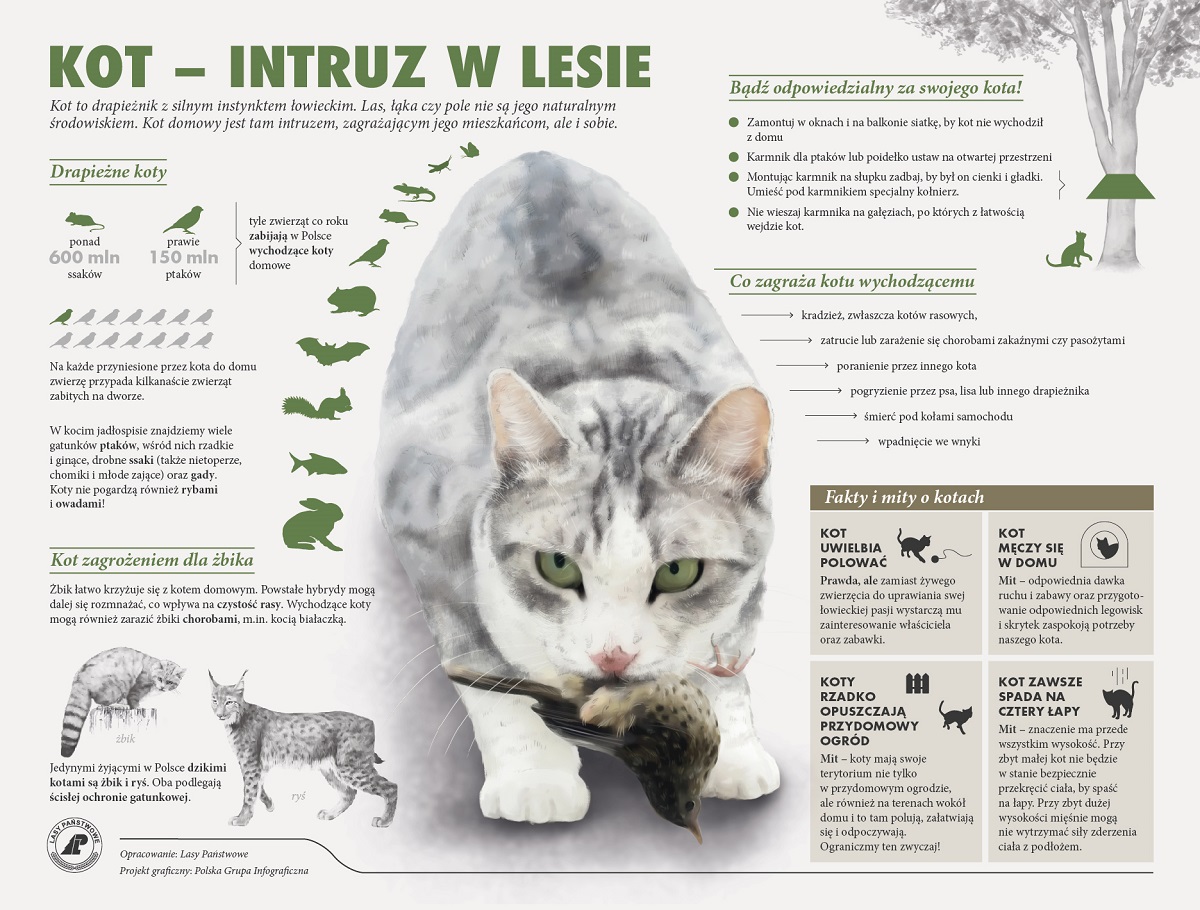 KOT – INTRUZ W LESIE

Kot to drapieżnik z silnym instynktem łowieckim. Las, łąka czy pole nie są jego naturalnym środowiskiem. Kot domowy jest tam intruzem, zagrażającym jego mieszkańcom, ale i sobie.

Drapieżne koty

ponad 600 mln ssaków

prawie 150 mln ptaków

tyle zwierząt co roku zabijają w Polsce wychodzące koty domowe

Na każde przyniesione przez kota do domu zwierzę przypada kilkanaście zwierząt zabitych na dworze.

W kocim jadłospisie znajdziemy wiele gatunków ptaków, wśród nich rzadkie i ginące, drobne ssaki (także nietoperze, chomiki i młode zające) oraz gady. Koty nie pogardzą również rybami i owadami!

Kot zagrożeniem dla żbika

Żbik łatwo krzyżuje się z kotem domowym. Powstałe hybrydy mogą dalej się rozmnażać, co wpływa na czystość rasy. Wychodzące koty mogą również zarazić żbiki chorobami, m.in. kocią białaczką.

żbik

ryś

Jedynymi żyjącymi w Polsce dzikimi kotami są żbik i ryś. Oba podlegają ścisłej ochronie gatunkowej.

LASY PAŃSTWOWE

Opracowanie: Lasy Państwowe
Projekt graficzny: Polska Grupa Infograficzna

Bądź odpowiedzialny za swojego kota!

Zamontuj w oknach i na balkonie siatkę, by kot nie wychodził z domu

Karmnik dla ptaków lub poidełko ustaw na otwartej przestrzeni

Montując karmnik na słupku zadbaj, by był on cienki i gładki. Umieść pod karmnikiem specjalny kołnierz.

Nie wieszaj karmnika na gałęziach, po których z łatwością wejdzie kot.

Co zagraża kotu wychodzącemu

kradzież, zwłaszcza kotów rasowych,

zatrucie lub zarażenie się chorobami zakaźnymi czy pasożytami

poranienie przez innego kota

pogryzienie przez psa, lisa lub innego drapieżnika

śmierć pod kołami samochodu

wpadnięcie we wnyki

Fakty i mity o kotach

KOT UWIELBIA POLOWAĆ

Prawda, ale zamiast żywego zwierzęcia do uprawiania swej łowieckiej pasji wystarczą mu zainteresowanie właściciela oraz zabawki.

KOT MĘCZY SIĘ W DOMU

Mit – odpowiednia dawka ruchu i zabawy oraz przygotowanie odpowiednich legowisk i skrytek zaspokoją potrzeby naszego kota.

KOTY RZADKO OPUSZCZAJĄ PRZYDOMOWY OGRÓD

Mit – koty mają swoje terytorium nie tylko w przydomowym ogrodzie, ale również na terenach wokół domu i to tam polują, załatwiają się i odpoczywają. Ograniczmy ten zwyczaj!

KOT ZAWSZE SPADA NA CZTERY ŁAPY

Mit – znaczenie ma przede wszystkim wysokość. Przy zbyt małej kot nie będzie w stanie bezpiecznie przekręcić ciała, by spaść na łapy. Przy zbyt dużej wysokości mięśnie mogą nie wytrzymać siły zderzenia ciała z podłożem.